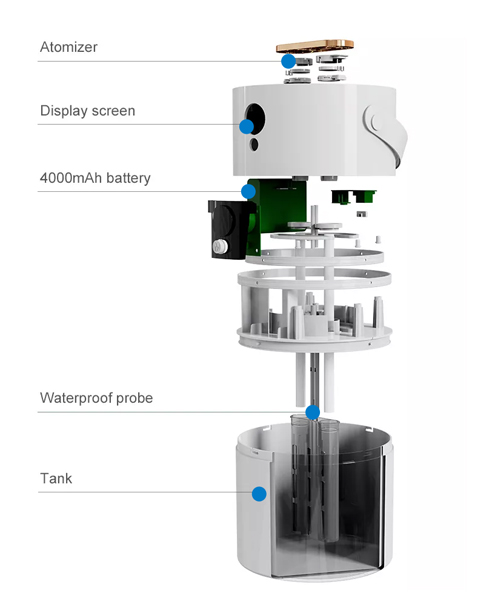 Atomizer

Display screen

4000mAh battery

Waterproof probe

Tank